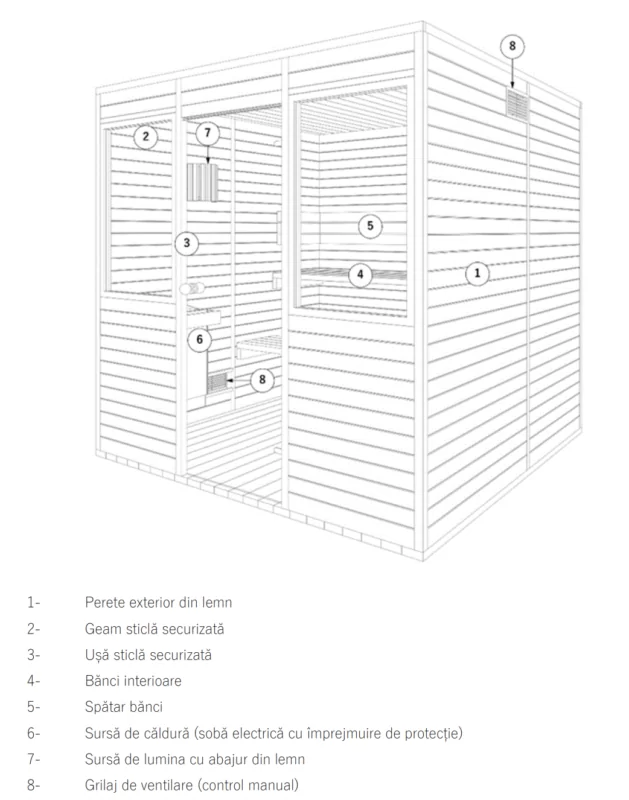 8

2

7

3

5

4

1

6

8

1- Perete exterior din lemn

2- Geam sticlă securizată

3- Ușă sticlă securizată

4- Bănci interioare

5- Spătar bănci

6- Sursă de căldură (sobă electrică cu împrejmuire de protecție)

7- Sursă de lumina cu abajur din lemn

8- Grilaj de ventilare (control manual)